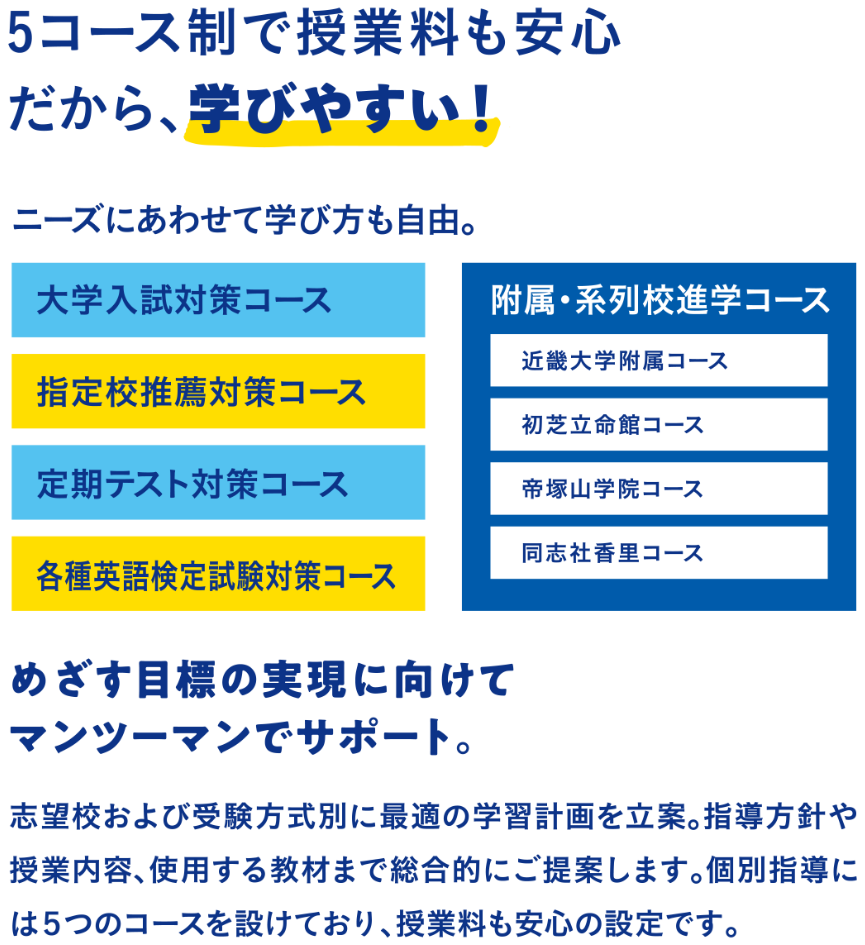 5コース制で授業料も安心
だから、学びやすい！

ニーズにあわせて学び方も自由。

大学入試対策コース

指定校推薦対策コース

定期テスト対策コース

各種英語検定試験対策コース

附属・系列校進学コース

近畿大学附属コース

初芝立命館コース

帝塚山学院コース

同志社香里コース

めざす目標の実現に向けて
マンツーマンでサポート。

志望校および受験方式別に最適の学習計画を立案。指導方針や授業内容、使用する教材まで総合的にご提案します。個別指導には5つのコースを設けており、授業料も安心の設定です。